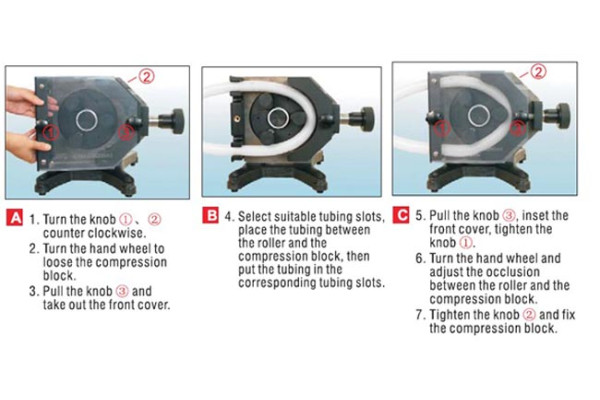 ②

①

③

②

①

③

A 1. Turn the knob ①、② counter clockwise.
2. Turn the hand wheel to loose the compression block.
3. Pull the knob ③ and take out the front cover.

B 4. Select suitable tubing slots, place the tubing between the roller and the compression block, then put the tubing in the corresponding tubing slots.

C 5. Pull the knob ③, inset the front cover, tighten the knob ①.
6. Turn the hand wheel and adjust the occlusion between the roller and the compression block.
7. Tighten the knob ② and fix the compression block.